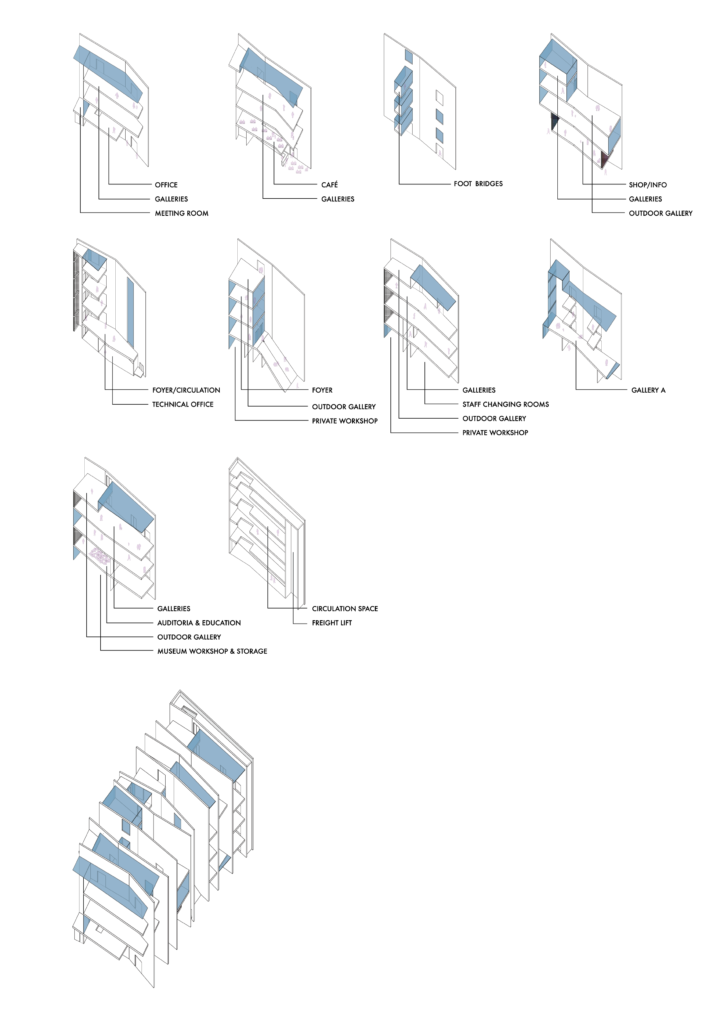 OFFICE
GALLERIES
MEETING ROOM

CAFÉ
GALLERIES

FOOT BRIDGES

SHOP/INFO
GALLERIES
OUTDOOR GALLERY

FOYER/CIRCULATION
TECHNICAL OFFICE

FOYER
OUTDOOR GALLERY
PRIVATE WORKSHOP

GALLERIES
STAFF CHANGING ROOMS
OUTDOOR GALLERY
PRIVATE WORKSHOP

GALLERY A

GALLERIES
AUDITORIA & EDUCATION
OUTDOOR GALLERY
MUSEUM WORKSHOP & STORAGE

CIRCULATION SPACE
FREIGHT LIFT